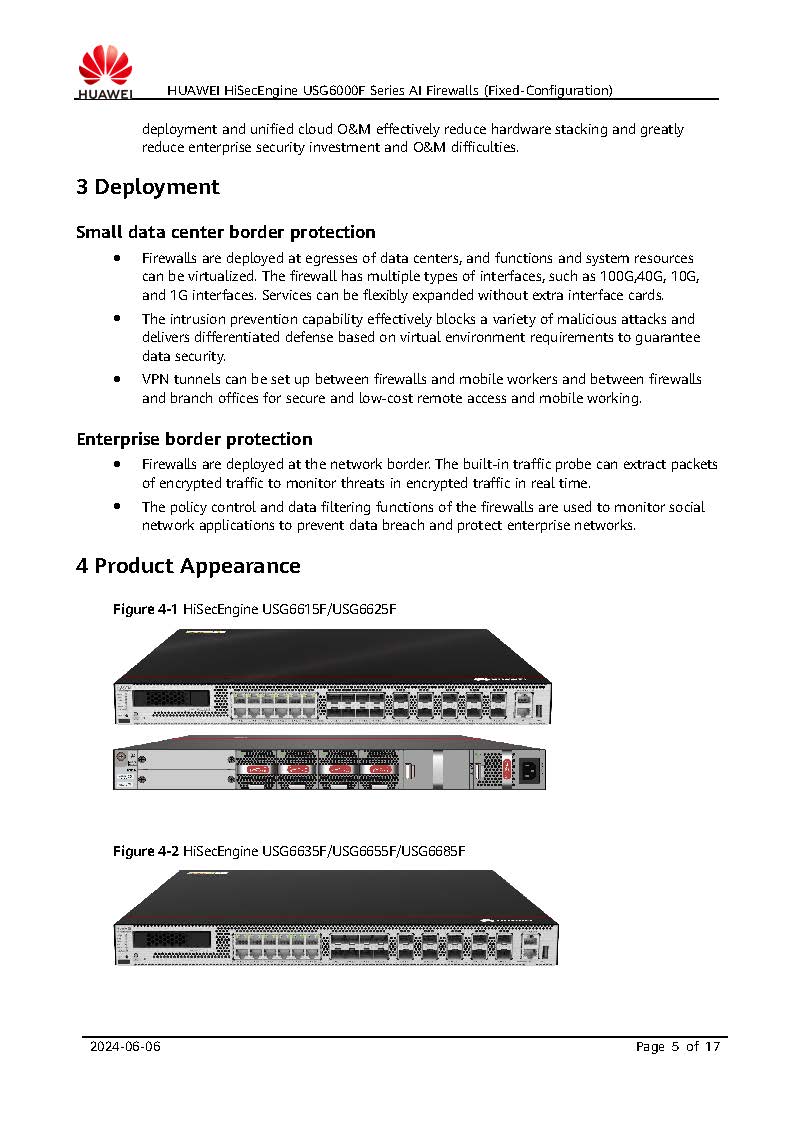 HUAWEI

HUAWEI HiSecEngine USG6000F Series AI Firewalls (Fixed-Configuration)

deployment and unified cloud O&M effectively reduce hardware stacking and greatly reduce enterprise security investment and O&M difficulties.

3 Deployment

Small data center border protection

- Firewalls are deployed at egresses of data centers, and functions and system resources can be virtualized. The firewall has multiple types of interfaces, such as 100G,40G, 10G, and 1G interfaces. Services can be flexibly expanded without extra interface cards.
- The intrusion prevention capability effectively blocks a variety of malicious attacks and delivers differentiated defense based on virtual environment requirements to guarantee data security.
- VPN tunnels can be set up between firewalls and mobile workers and between firewalls and branch offices for secure and low-cost remote access and mobile working.

Enterprise border protection

- Firewalls are deployed at the network border. The built-in traffic probe can extract packets of encrypted traffic to monitor threats in encrypted traffic in real time.
- The policy control and data filtering functions of the firewalls are used to monitor social network applications to prevent data breach and protect enterprise networks.

4 Product Appearance

Figure 4-1 HiSecEngine USG6615F/USG6625F

Figure 4-2 HiSecEngine USG6635F/USG6655F/USG6685F

2024-06-06

Page 5 of 17